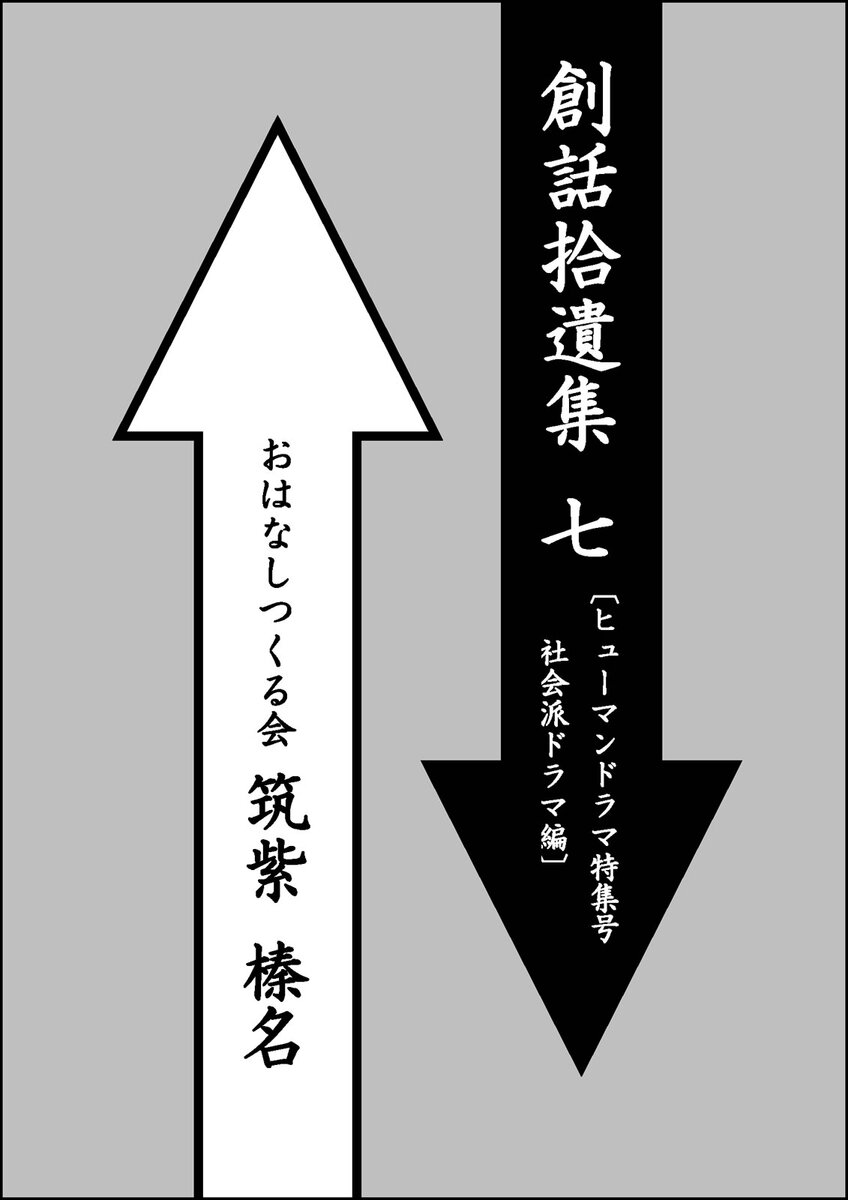 創話拾遺集 七

〔ヒューマンドラマ特集号
社会派ドラマ編〕

おはなしつくる会 筑紫 榛名